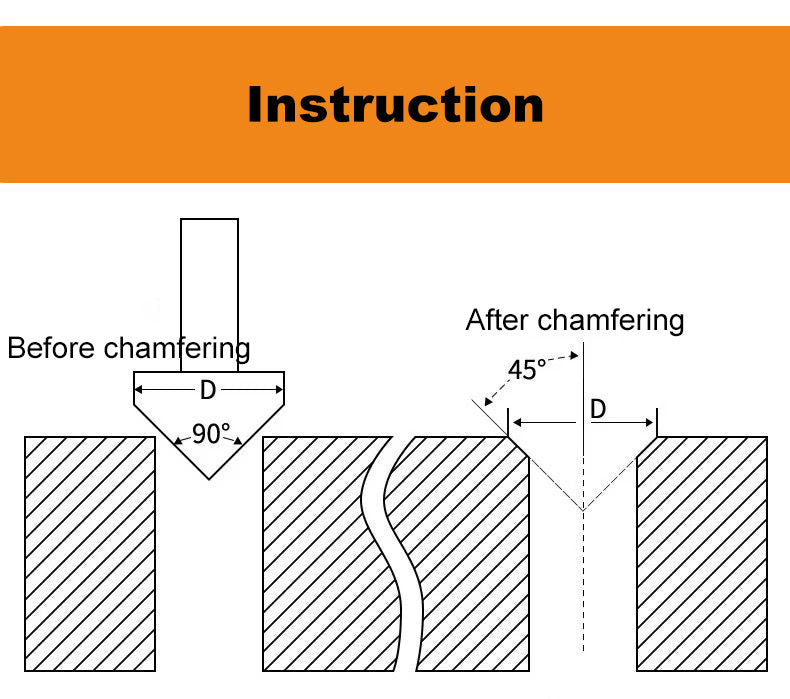 Instruction

Before chamfering

D

90°

After chamfering

45°

D