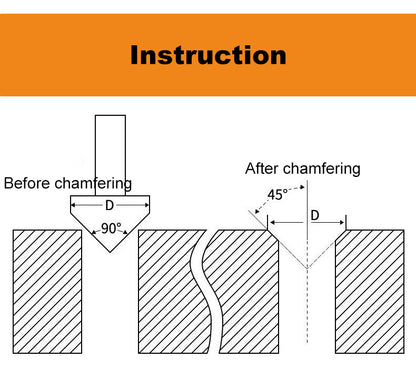 Instruction

Before chamfering

D

90°

After chamfering

45°

D